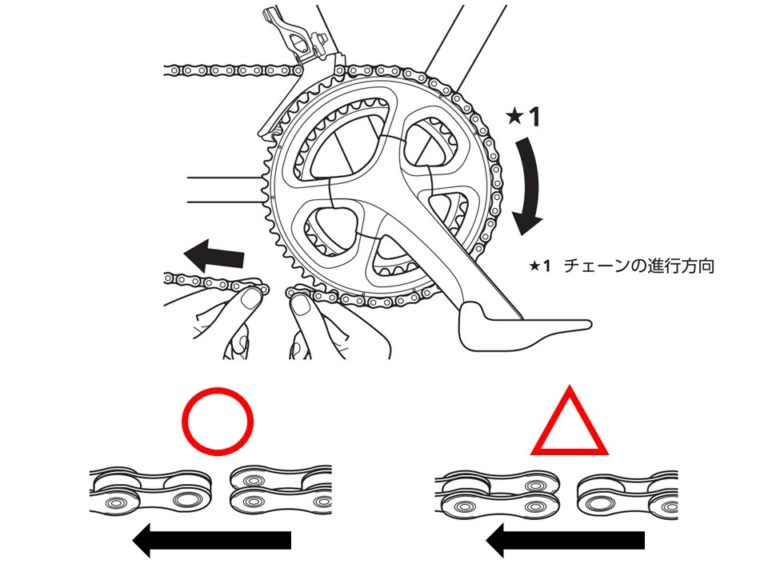 ★1

★1 チェーンの進行方向